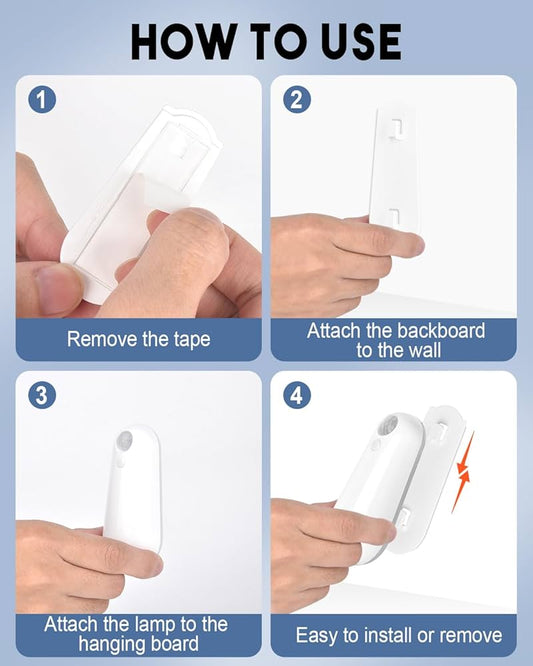 HOW TO USE

1

Remove the tape

2

Attach the backboard to the wall

3

Attach the lamp to the hanging board

4

Easy to install or remove